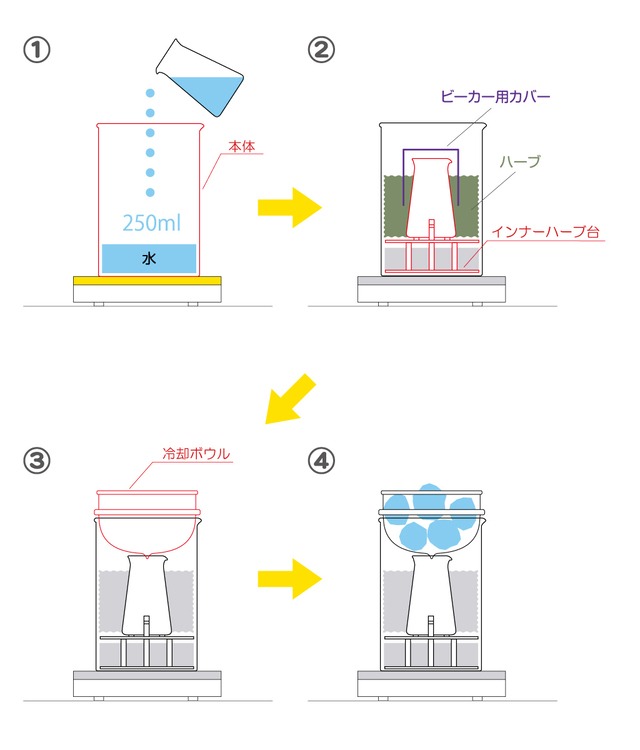 ①

本体

250ml

水

②

ビーカー用カバー

ハーブ

インナーハーブ台

③

冷却ボウル

④